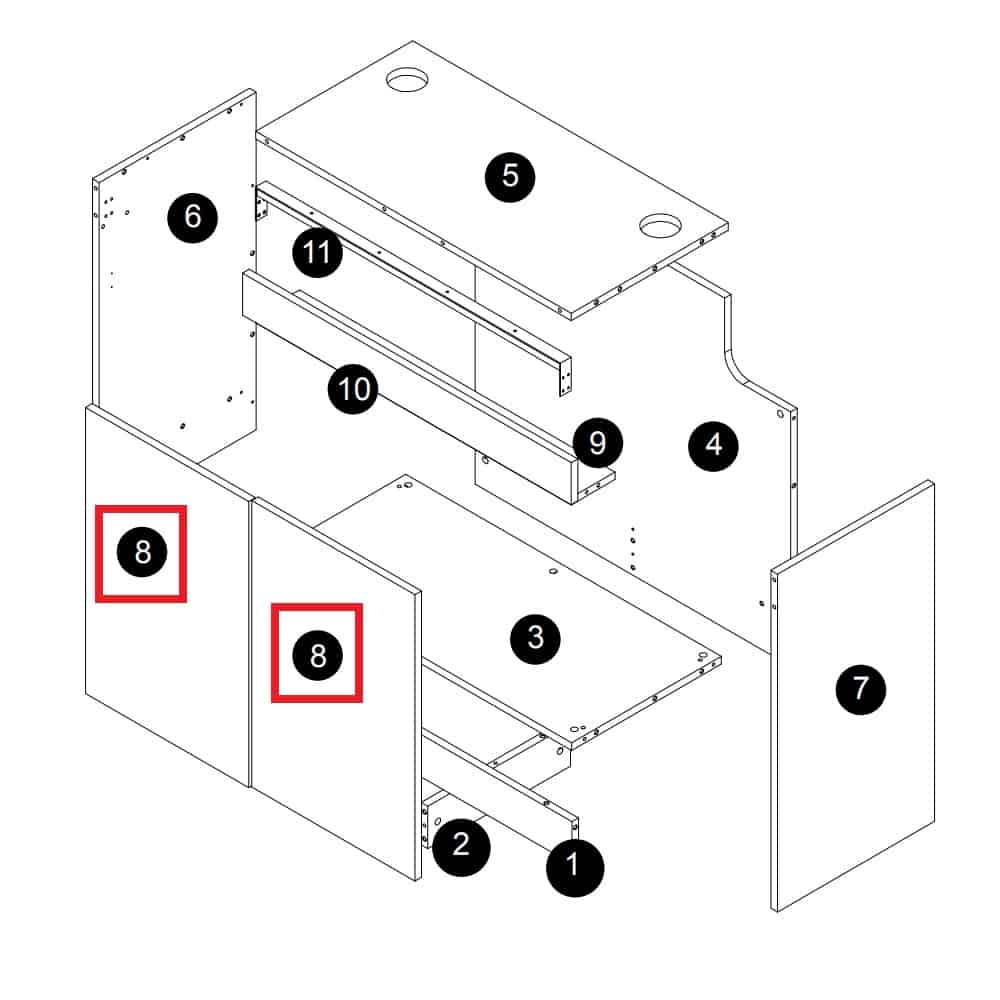 5
6
11
10
9
4
8
8
3
7
2
1