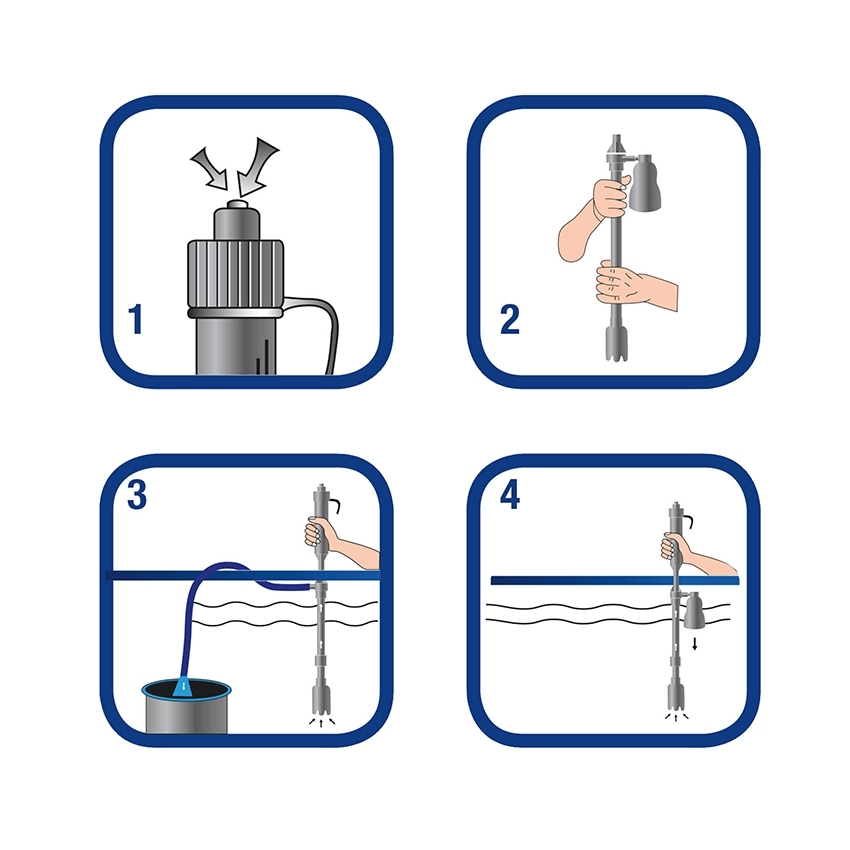 1

2

3

4