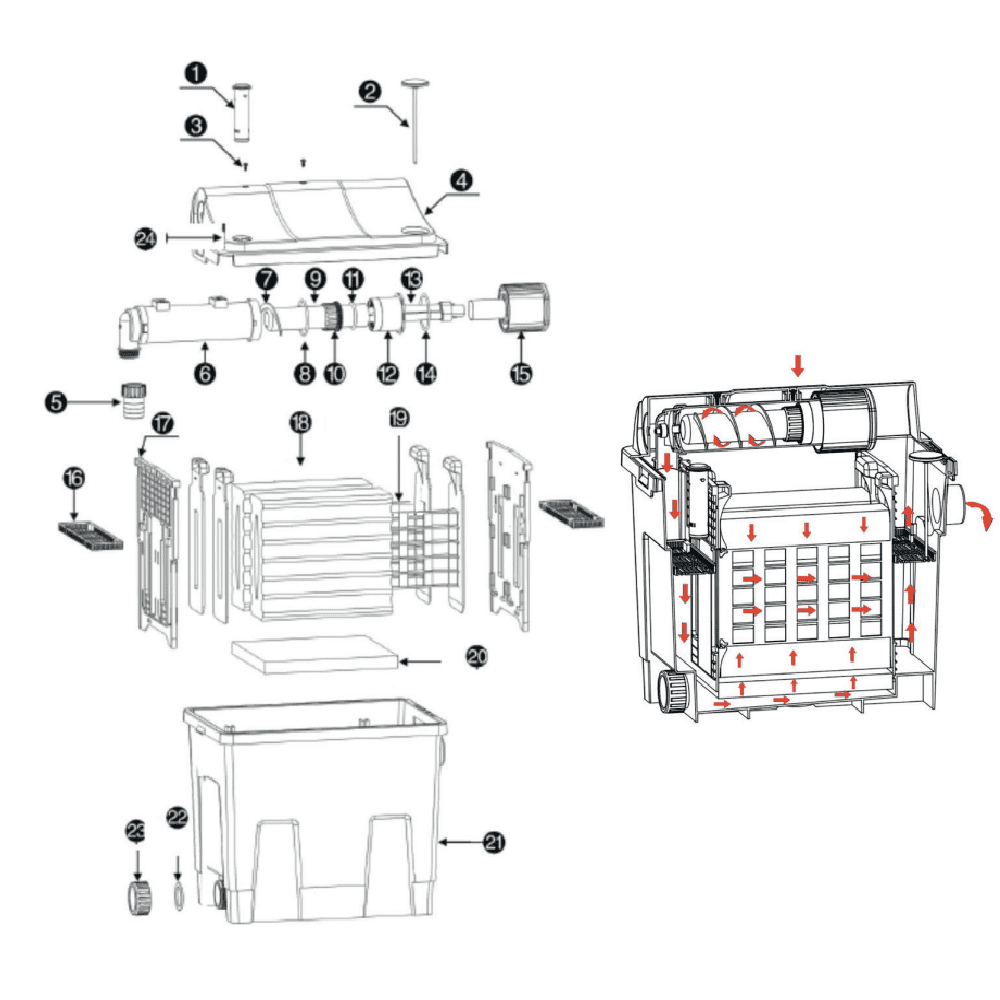 1
2
3
4
24
7
9
11
13
6
8
10
12
14
15
5
17
18
19
16
20
23
22
21