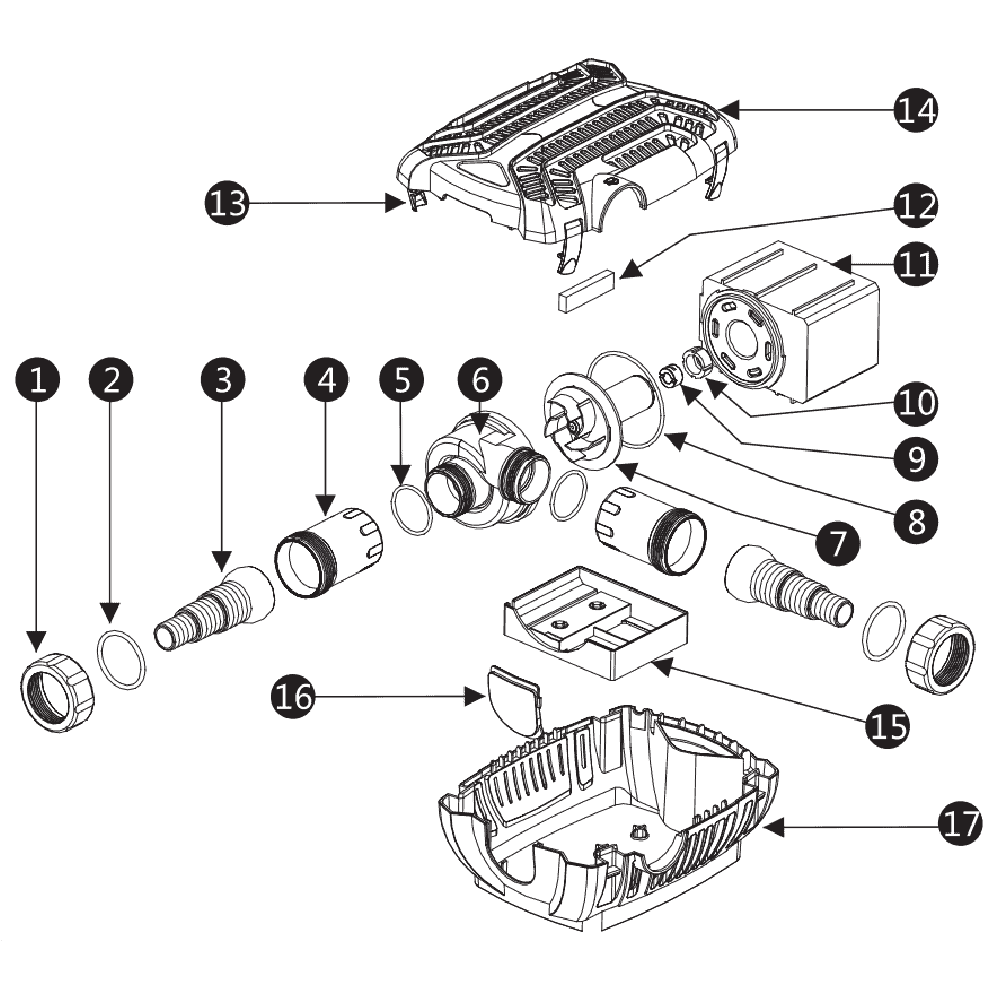 14
13
12
11
1
2
3
4
5
6
10
9
8
7
16
15
17