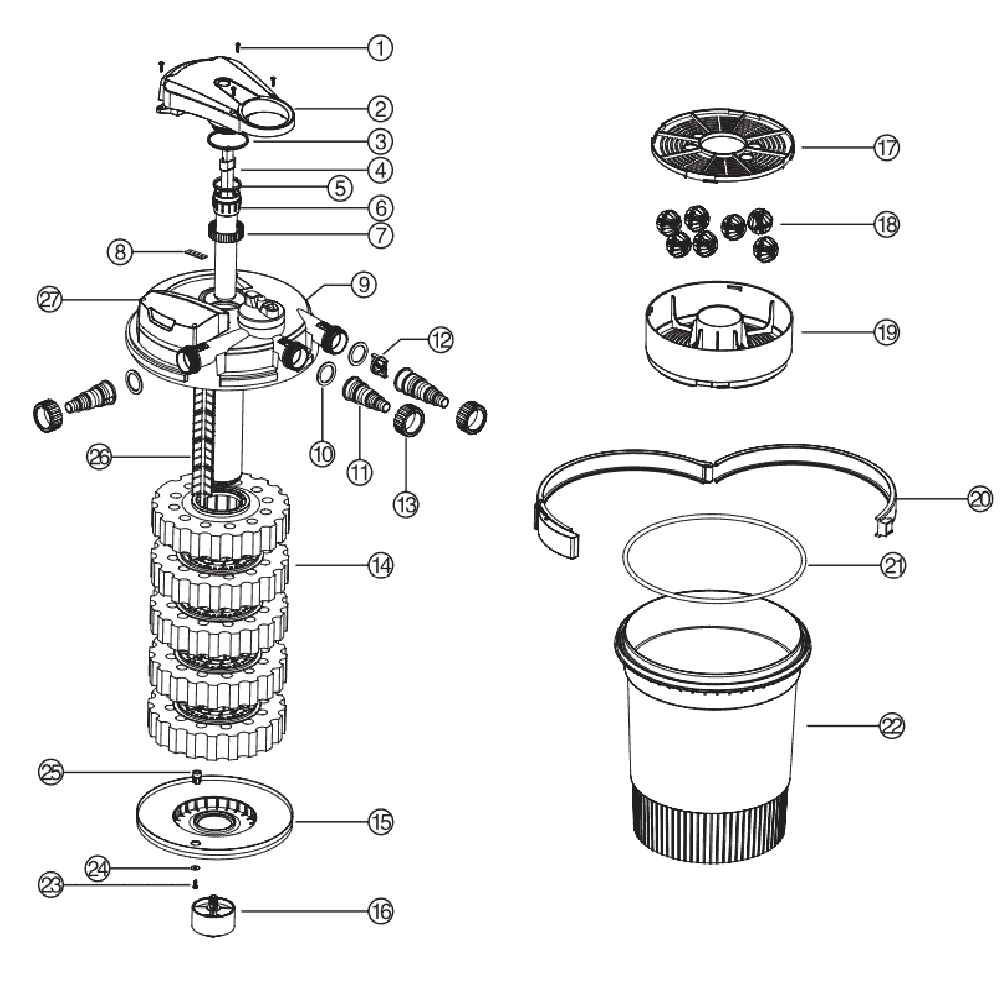 1
2
3
4
5
6
7
8
9
27
12
10
11
13
26
14
25
15
24
23
16
17
18
19
20
21
22