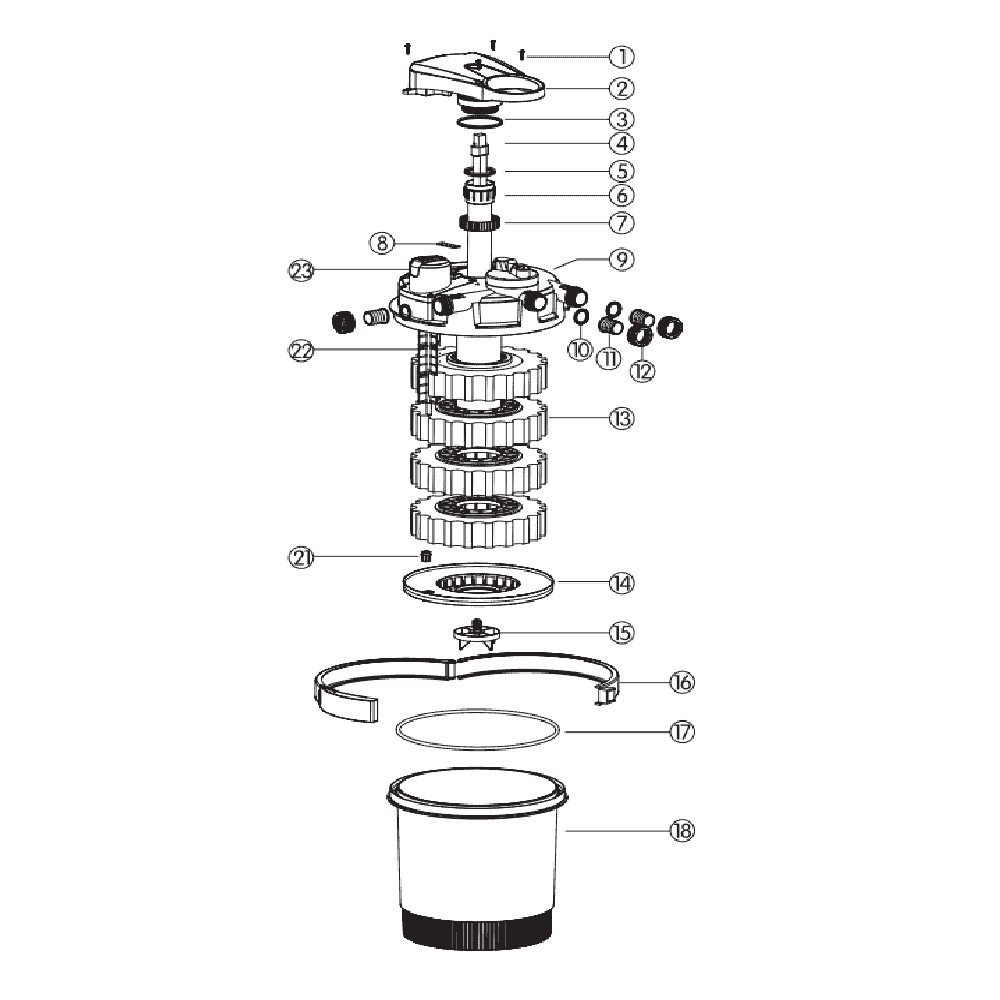 1
2
3
4
5
6
7
8
9
23
10
11
12
22
13
21
14
15
16
17
18