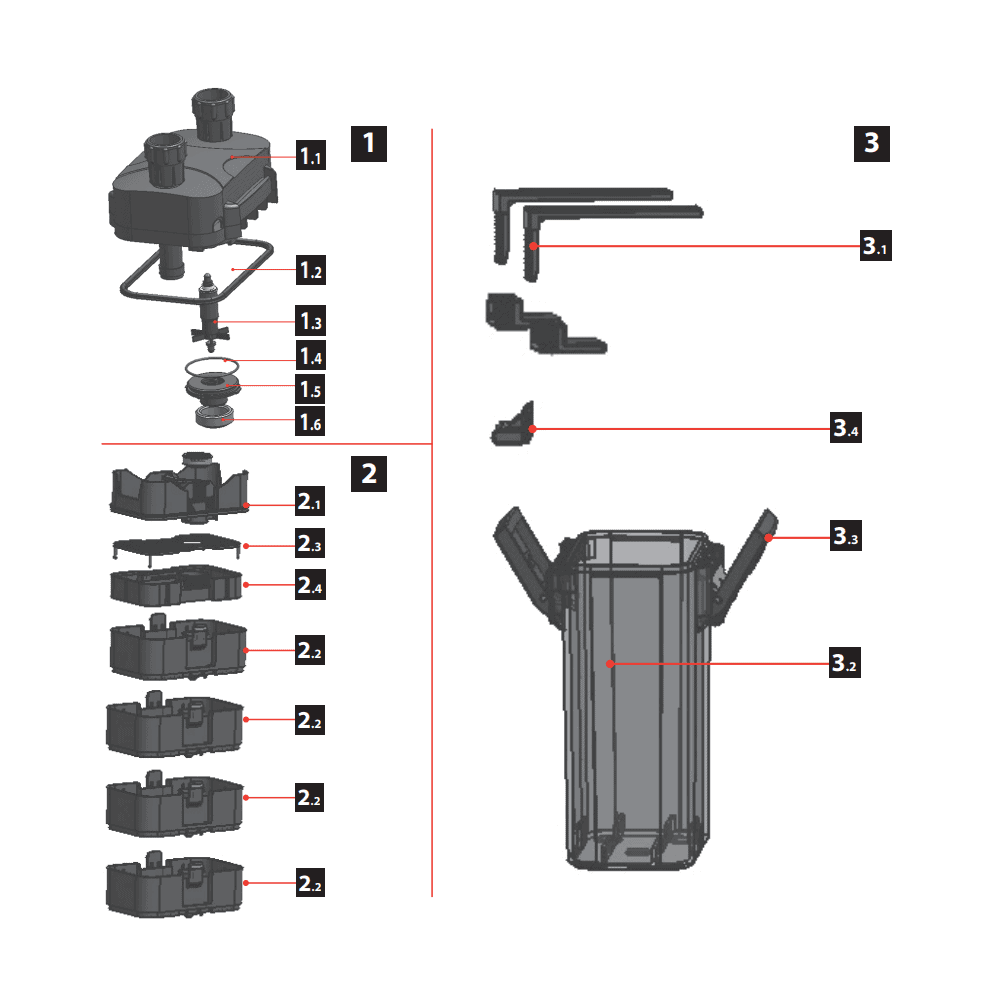 1

1.1

1.2

1.3

1.4

1.5

1.6

2

2.1

2.3

2.4

2.2

2.2

2.2

2.2

3

3.1

3.4

3.3

3.2