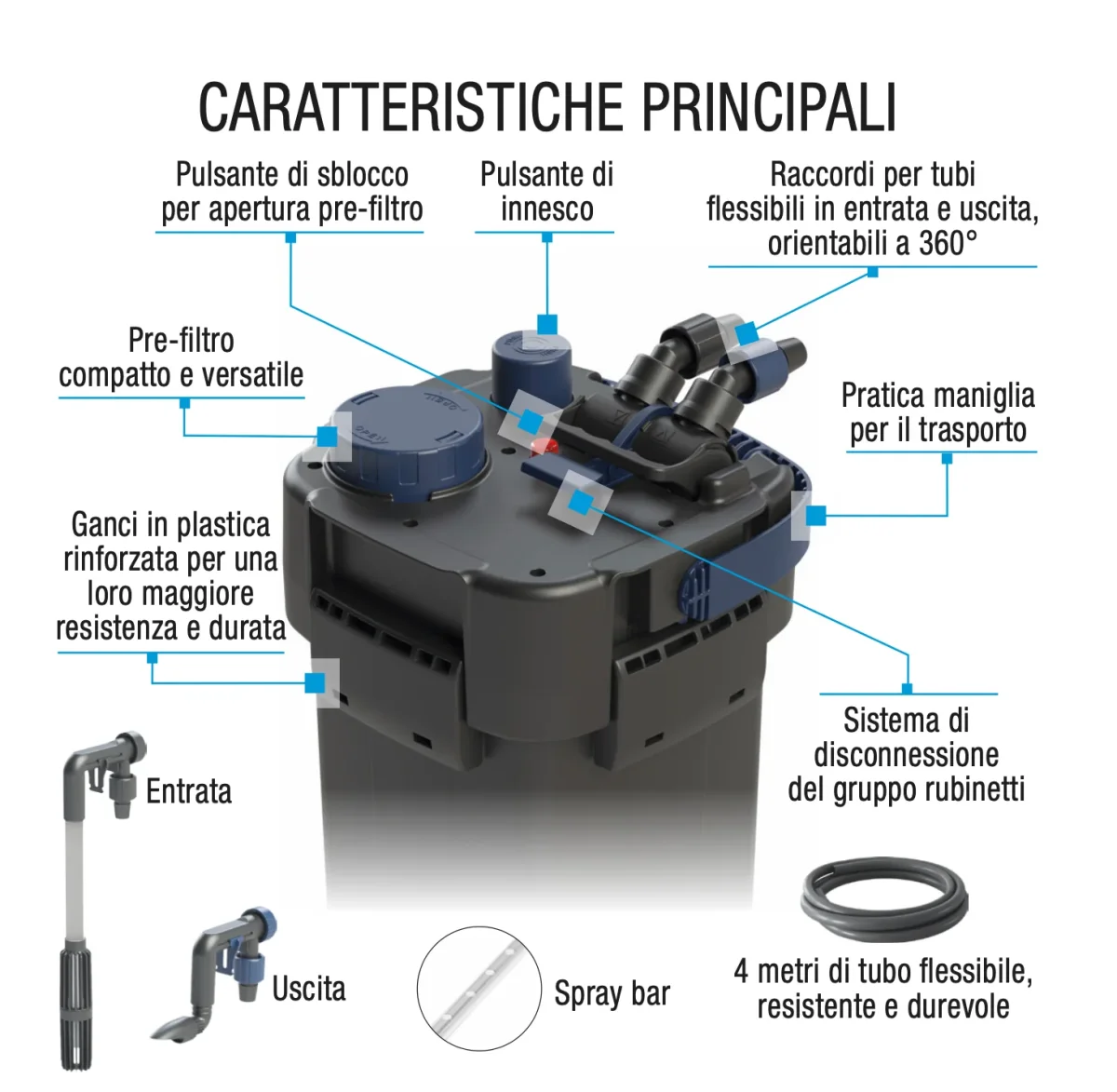 CARATTERISTICHE PRINCIPALI

Pulsante di sblocco per apertura pre-filtro

Pulsante di innesco

Raccordi per tubi flessibili in entrata e uscita, orientabili a 360°

Pre-filtro compatto e versatile

Pratica maniglia per il trasporto

Ganci in plastica rinforzata per una loro maggiore resistenza e durata

Sistema di disconnessione del gruppo rubinetti

Entrata

Uscita

Spray bar

4 metri di tubo flessibile, resistente e durevole