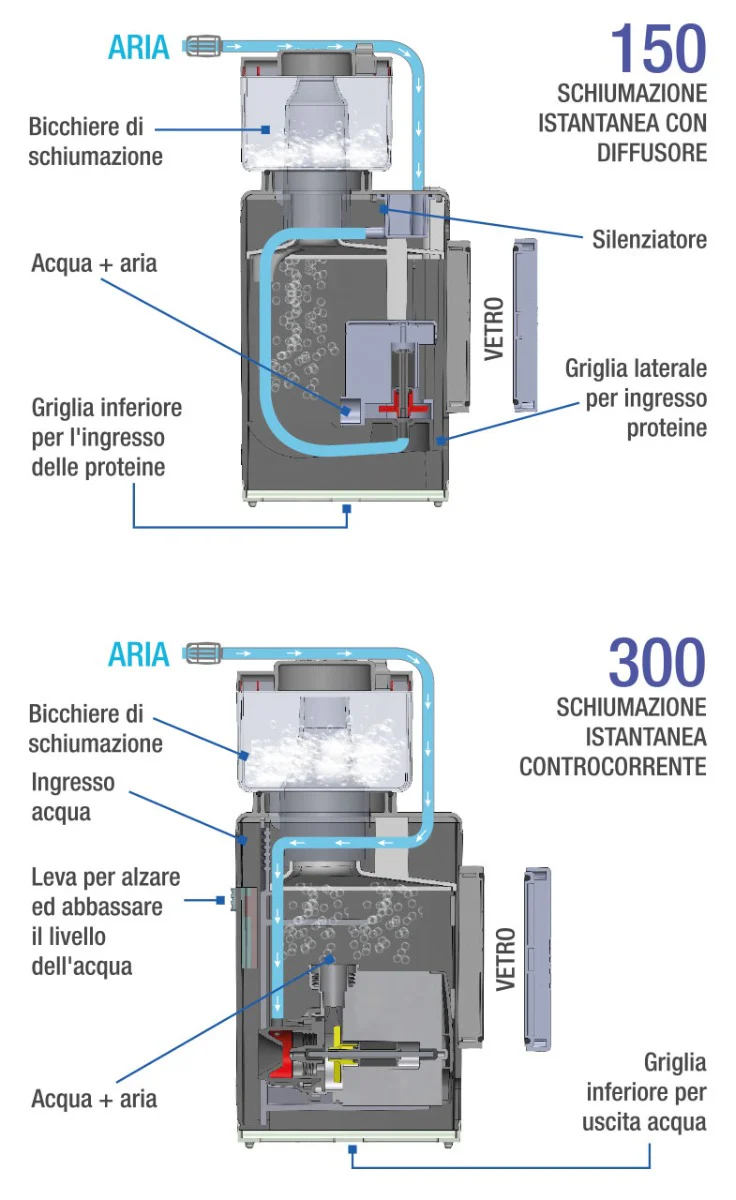 ARIA

150
SCHIUMAZIONE ISTANTANEA CON DIFFUSORE

Bicchiere di schiumazione

Silenziatore

Acqua + aria

VETRO

Griglia laterale per ingresso proteine

Griglia inferiore per l'ingresso delle proteine

ARIA

300
SCHIUMAZIONE ISTANTANEA CONTROCORRENTE

Bicchiere di schiumazione

Ingresso acqua

Leva per alzare ed abbassare il livello dell'acqua

VETRO

Acqua + aria

Griglia inferiore per uscita acqua