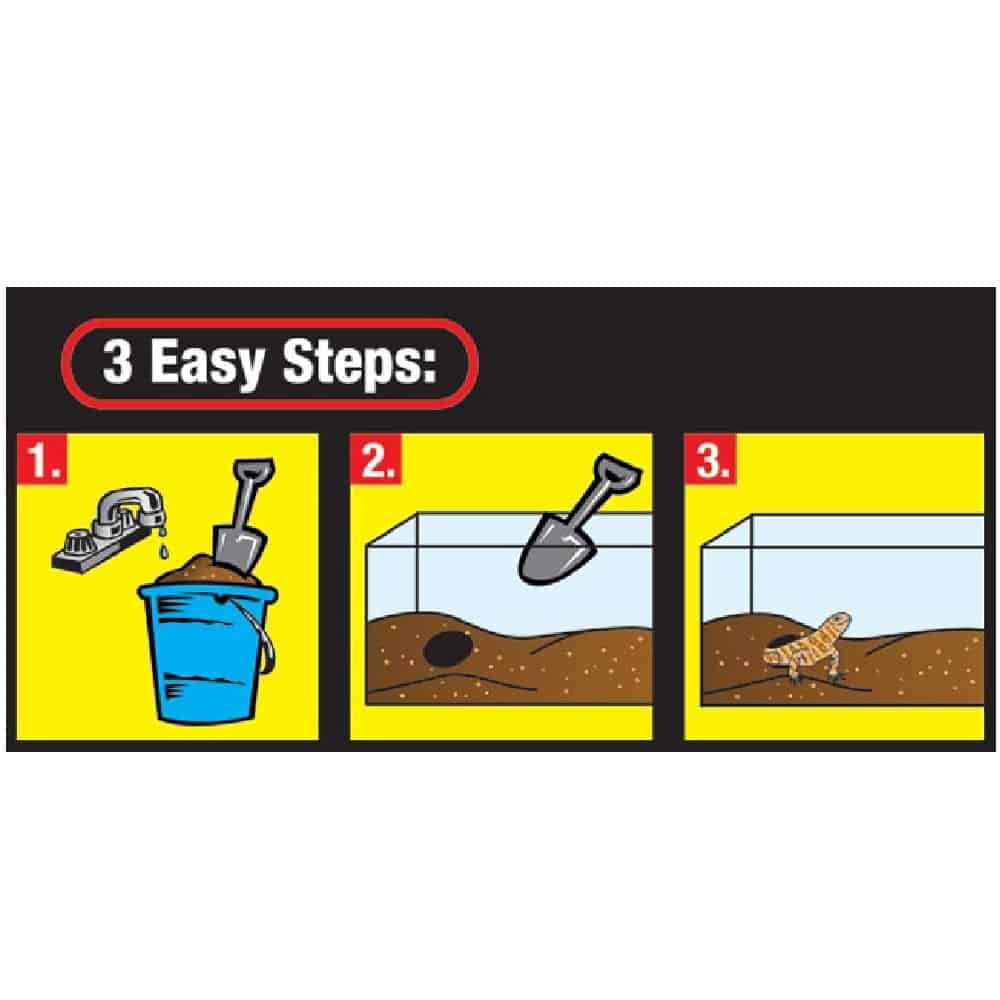 3 Easy Steps:

1.

2.

3.